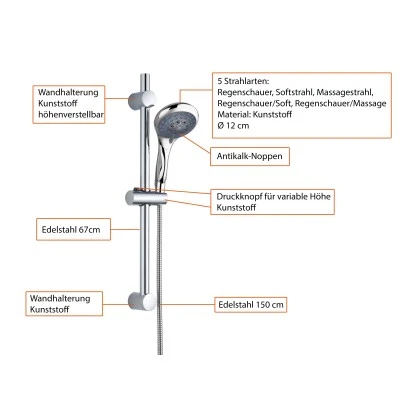 Wandhalterung
Kunststoff
höhenverstellbar

5 Strahlarten:
Regenschauer, Softstrahl, Massagestrahl, Regenschauer/Soft, Regenschauer/Massage
Material: Kunststoff
Ø 12 cm

Antikalk-Noppen

Druckknopf für variable Höhe
Kunststoff

Edelstahl 67cm

Wandhalterung
Kunststoff

Edelstahl 150 cm